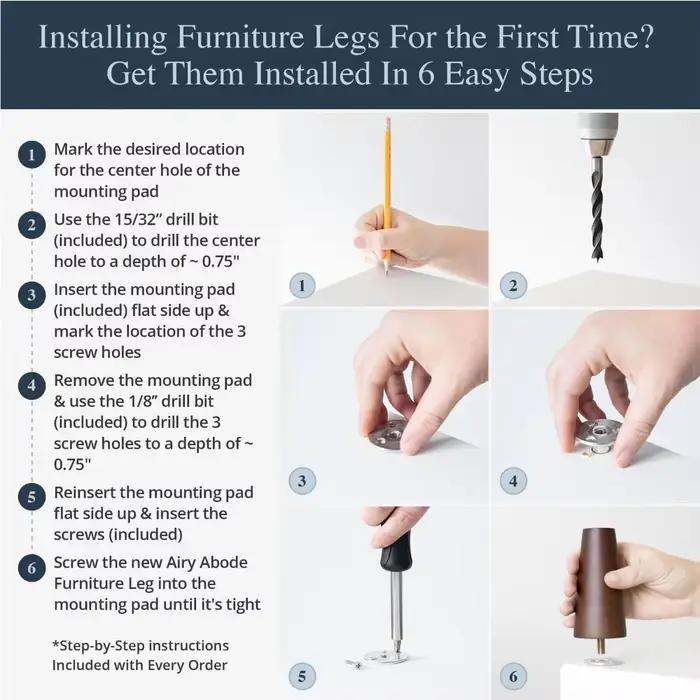 Installing Furniture Legs For the First Time?
Get Them Installed In 6 Easy Steps

1 Mark the desired location for the center hole of the mounting pad

2 Use the 15/32" drill bit (included) to drill the center hole to a depth of ~ 0.75"

3 Insert the mounting pad (included) flat side up & mark the location of the 3 screw holes

4 Remove the mounting pad & use the 1/8" drill bit (included) to drill the 3 screw holes to a depth of ~ 0.75"

5 Reinsert the mounting pad flat side up & insert the screws (included)

6 Screw the new Airy Abode Furniture Leg into the mounting pad until it's tight

*Step-by-Step instructions Included with Every Order

1

2

3

4

5

6