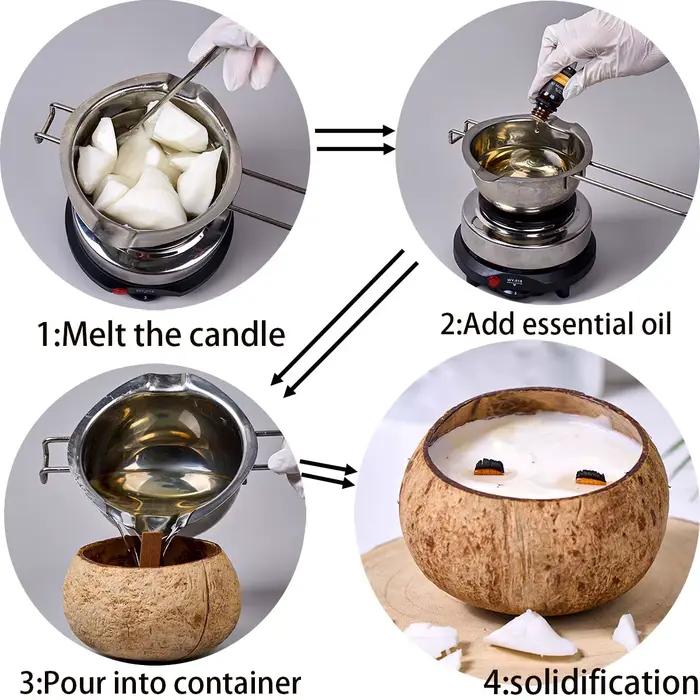 1:Melt the candle

2:Add essential oil

3:Pour into container

4:solidification